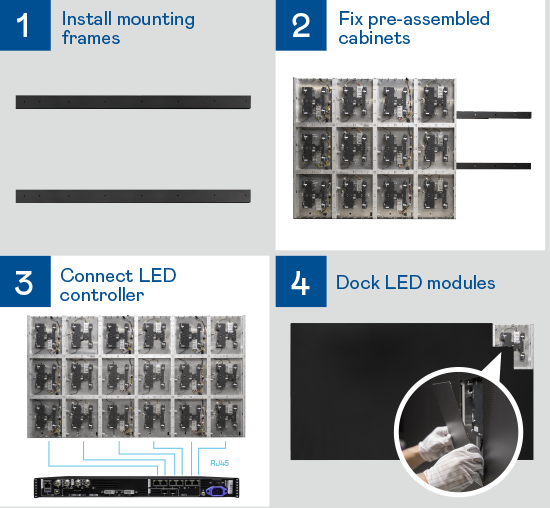 1 Install mounting frames

2 Fix pre-assembled cabinets

3 Connect LED controller

RJ45

4 Dock LED modules